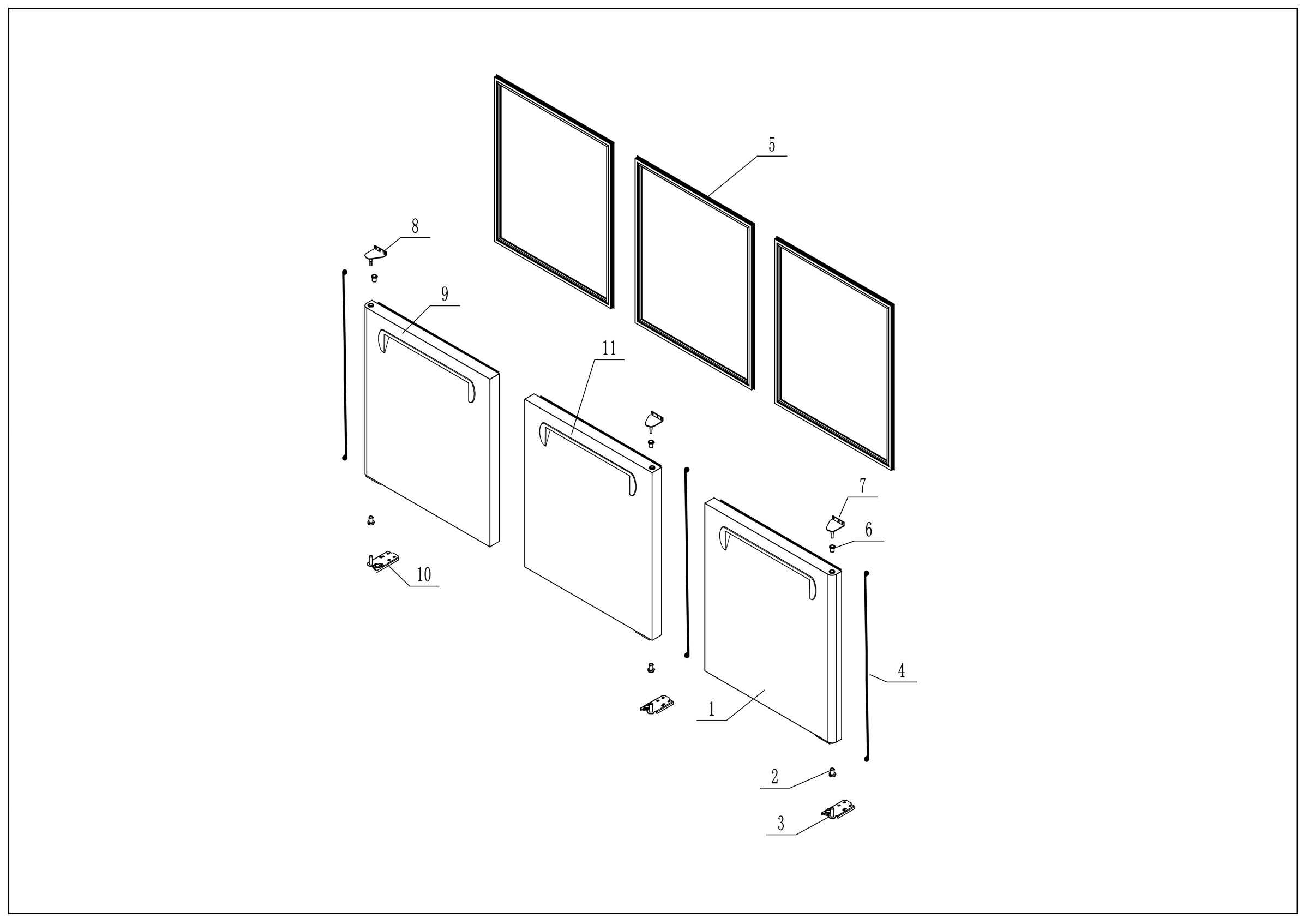 5

8

9

11

7

6

10

4

1

2

3